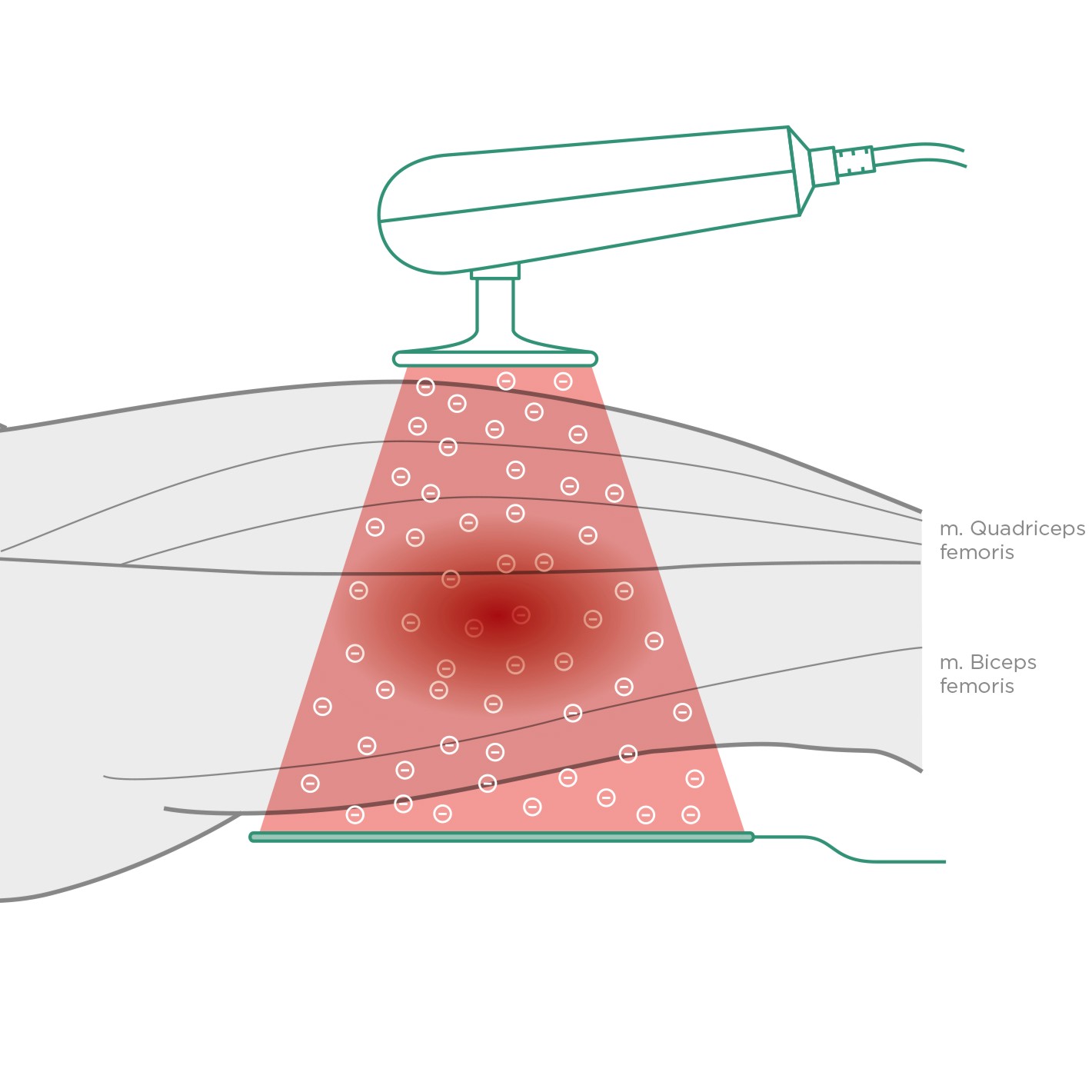 m. Quadriceps femoris

m. Biceps femoris